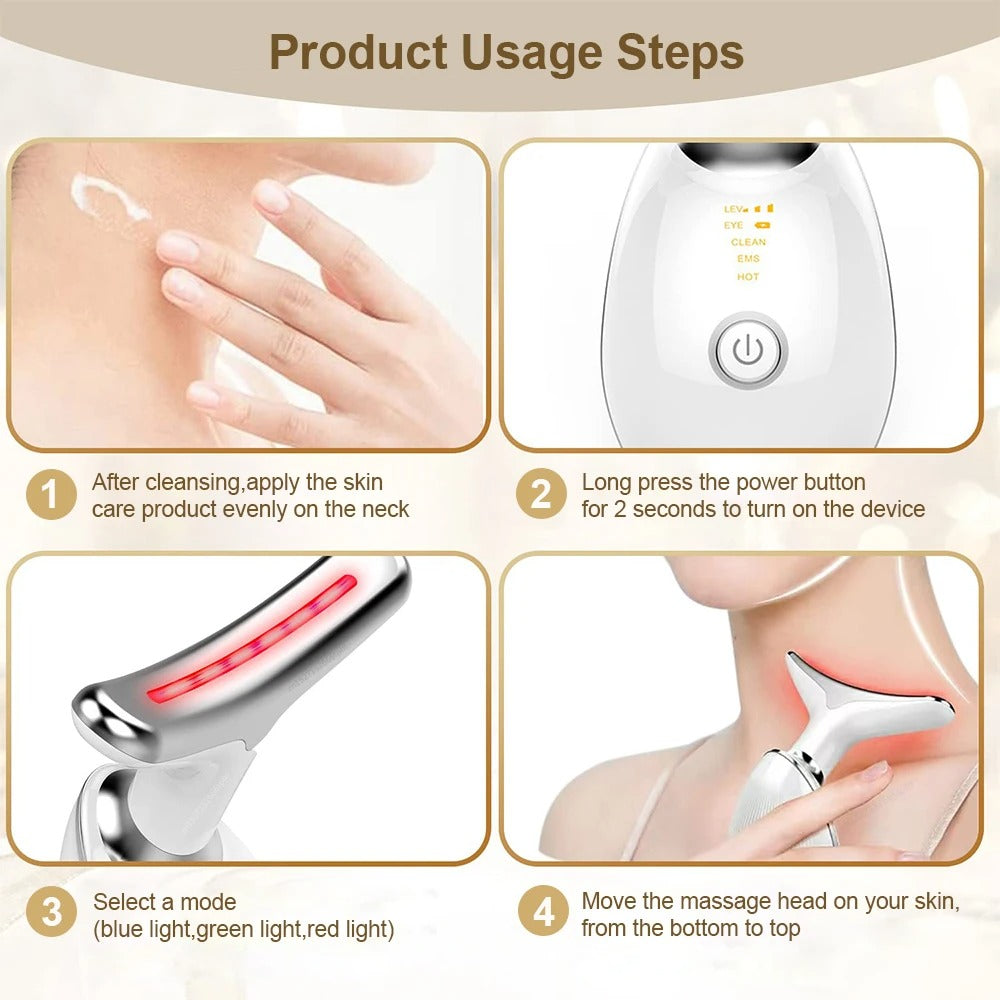 Product Usage Steps

LEV
EYE
CLEAN
EMS
HOT

1 After cleansing,apply the skin care product evenly on the neck

2 Long press the power button for 2 seconds to turn on the device

3 Select a mode (blue light,green light,red light)

4 Move the massage head on your skin, from the bottom to top