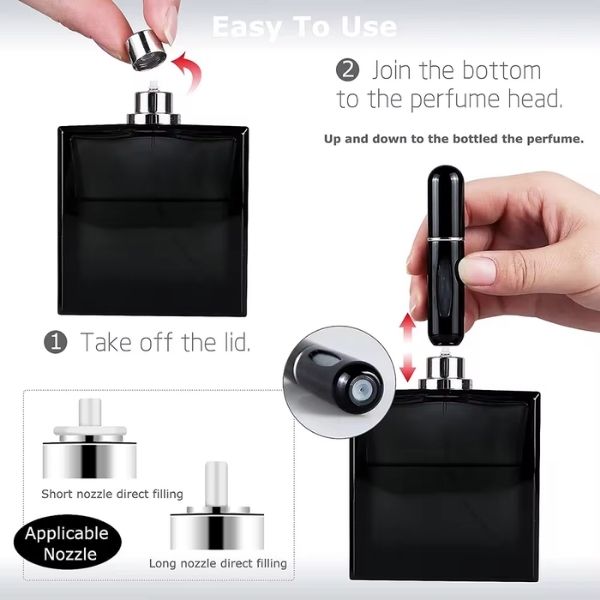 Easy To Use

❷ Join the bottom to the perfume head.

Up and down to the bottled the perfume.

❶ Take off the lid.

Short nozzle direct filling

Applicable Nozzle

Long nozzle direct filling